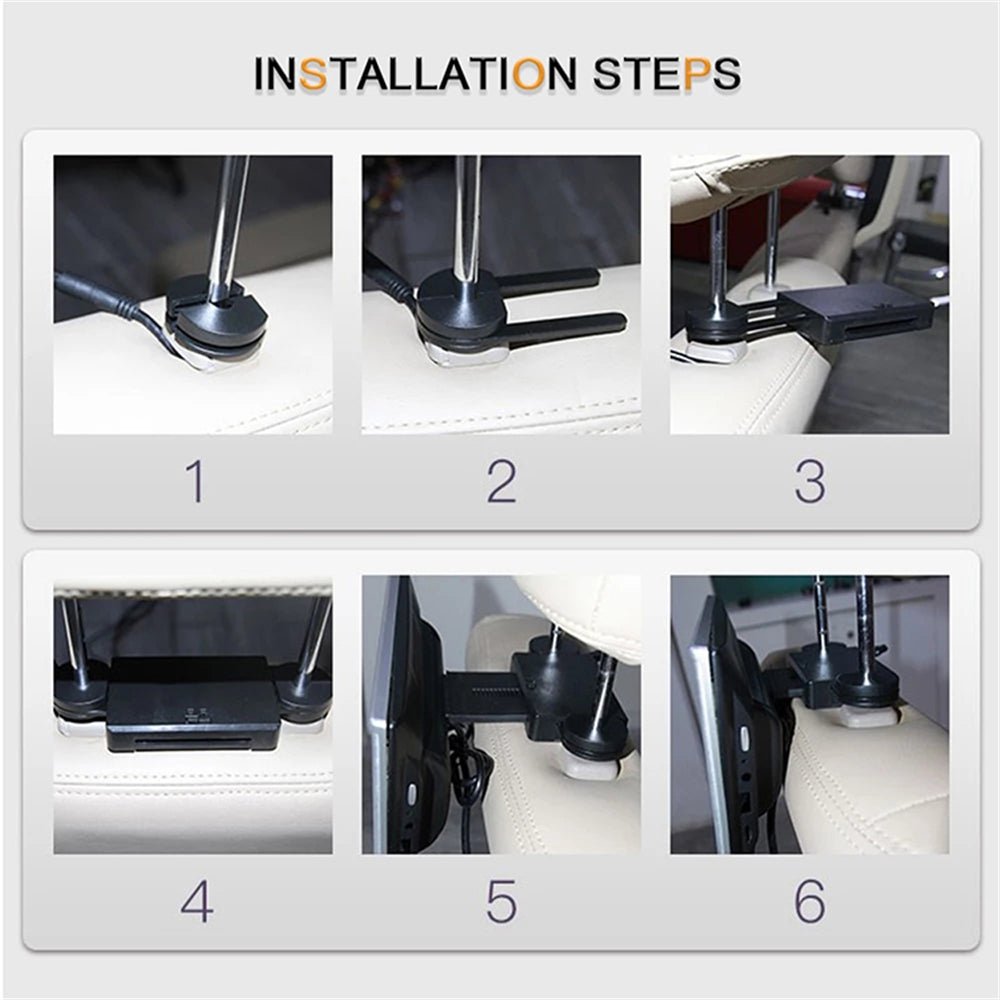 INSTALLATION STEPS

1

2

3

4

5

6